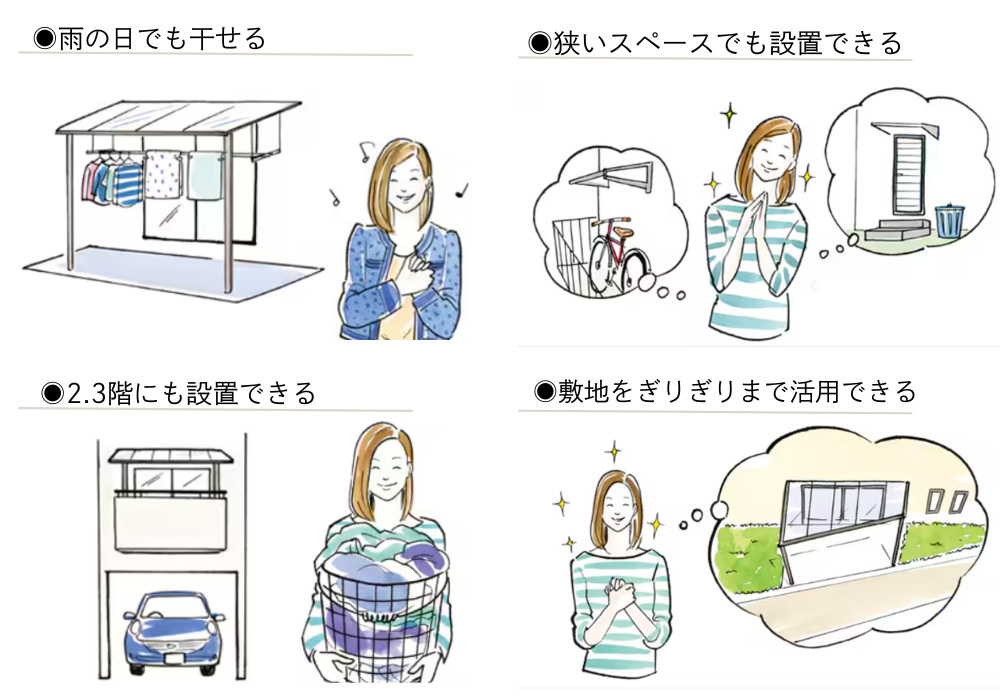 ●雨の日でも干せる

●狭いスペースでも設置できる

●2.3階にも設置できる

●敷地をぎりぎりまで活用できる