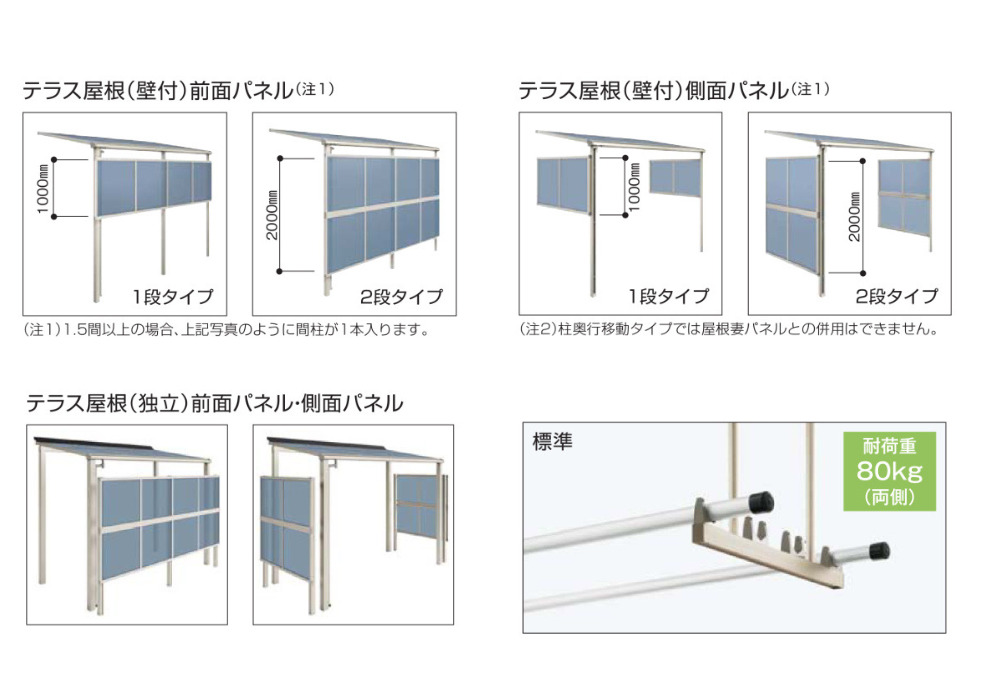 テラス屋根(壁付)前面パネル(注1)

1000mm

1段タイプ

2000mm

2段タイプ

(注1)1.5間以上の場合、上記写真のように間柱が1本入ります。

テラス屋根(壁付)側面パネル(注1)

1000mm

1段タイプ

2000mm

2段タイプ

(注2)柱奥行移動タイプでは屋根妻パネルとの併用はできません。

テラス屋根(独立)前面パネル・側面パネル

標準

耐荷重
80kg
(両側)