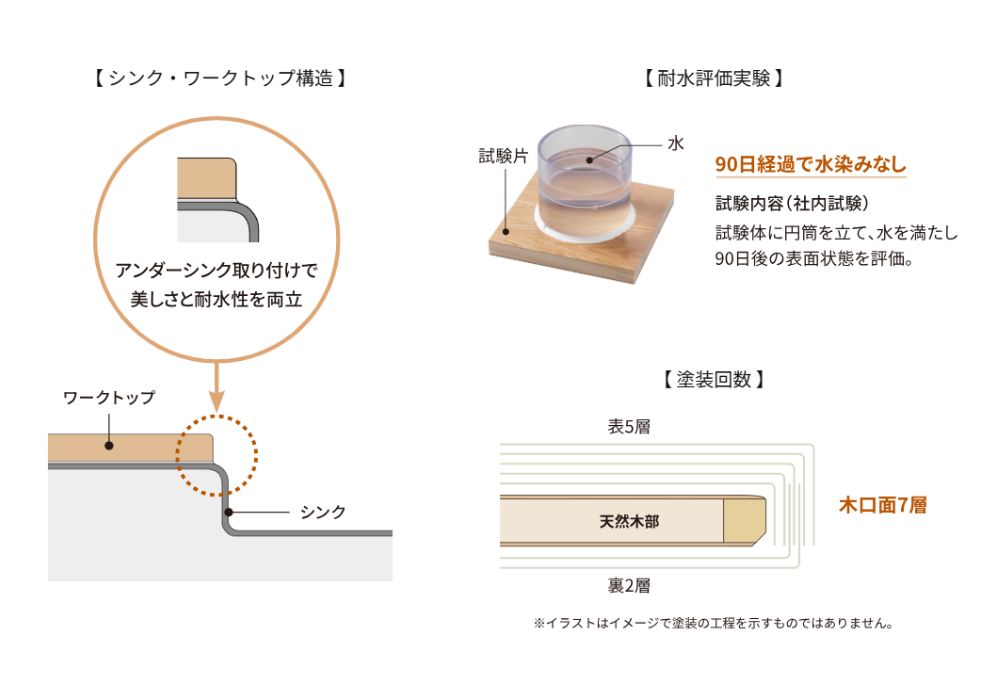 【シンク・ワークトップ構造】

アンダーシンク取り付けで美しさと耐水性を両立

ワークトップ

シンク

【耐水評価実験】

試験片

水

90日経過で水染みなし

試験内容（社内試験）
試験体に円筒を立て、水を満たし90日後の表面状態を評価。

【塗装回数】

表5層

天然木部

木口面7層

裏2層

※イラストはイメージで塗装の工程を示すものではありません。